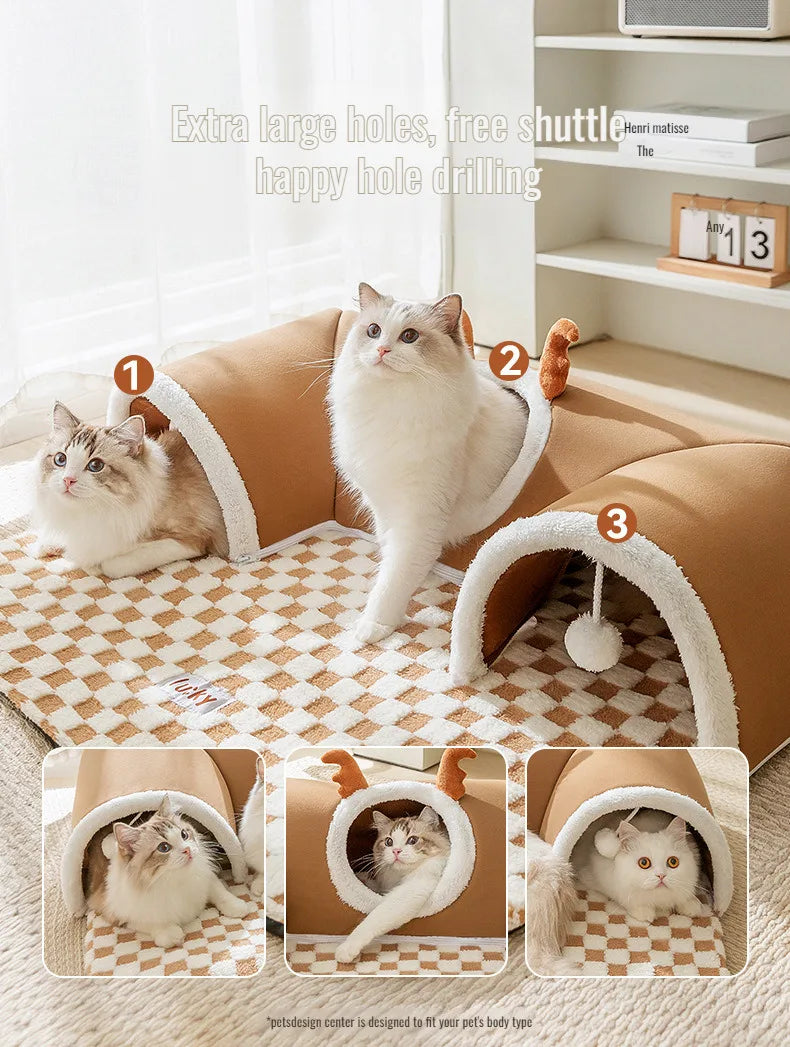 Extra large holes, free shuttle
happy hole drilling

Henri matisse
The

Any 1 3

1

2

3

lucky

*petsdesign center is designed to fit your pet's body type